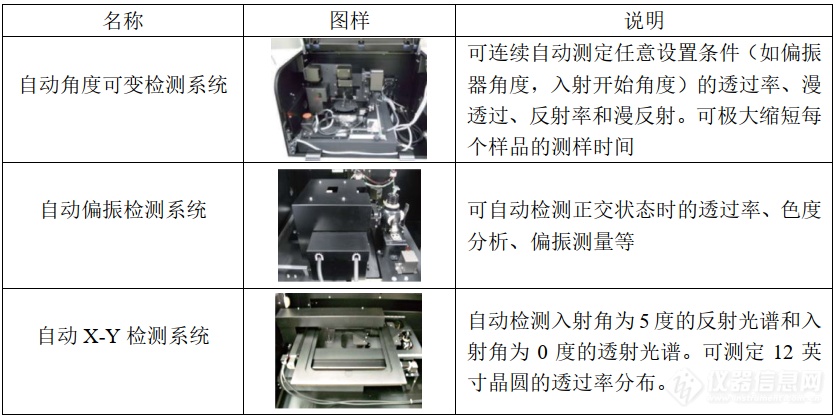 | 名称 | 图样 | 说明 |
|---|---|---|
| 自动角度可变检测系统 | | 可连续自动测定任意设置条件（如偏振器角度，入射开始角度）的透过率、漫透过、反射率和漫反射。可极大缩短每个样品的测样时间 |
| 自动偏振检测系统 | | 可自动检测正交状态时的透过率、色度分析、偏振测量等 |
| 自动 X-Y 检测系统 | | 自动检测入射角为 5 度的反射光谱和入射角为 0 度的透射光谱。可测定 12 英寸晶圆的透过率分布。 |

仪器信息网